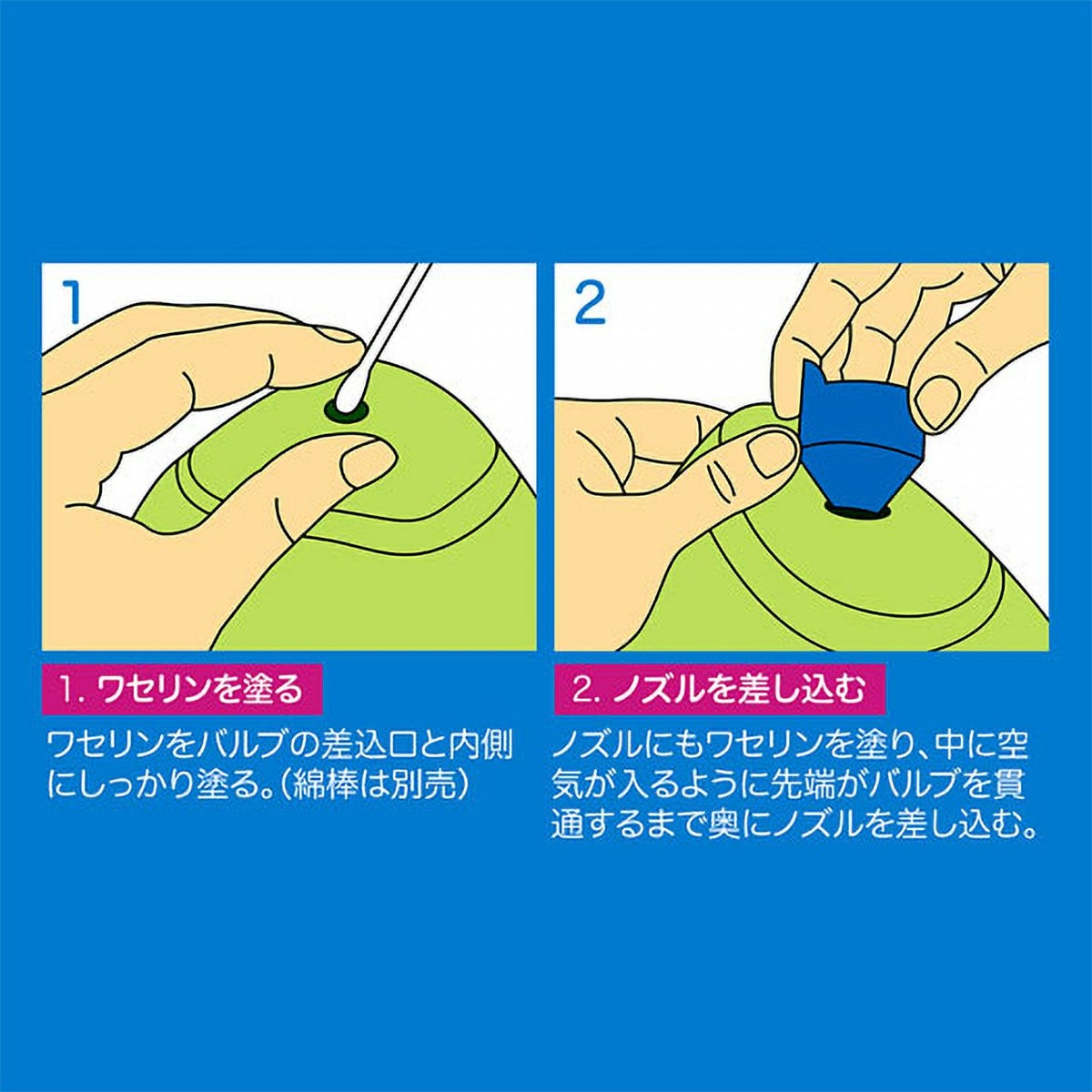 1

1. ワセリンを塗る

ワセリンをバルブの差込口と内側にしっかり塗る。(綿棒は別売)

2

2. ノズルを差し込む

ノズルにもワセリンを塗り、中に空気が入るように先端がバルブを貫通するまで奥にノズルを差し込む。