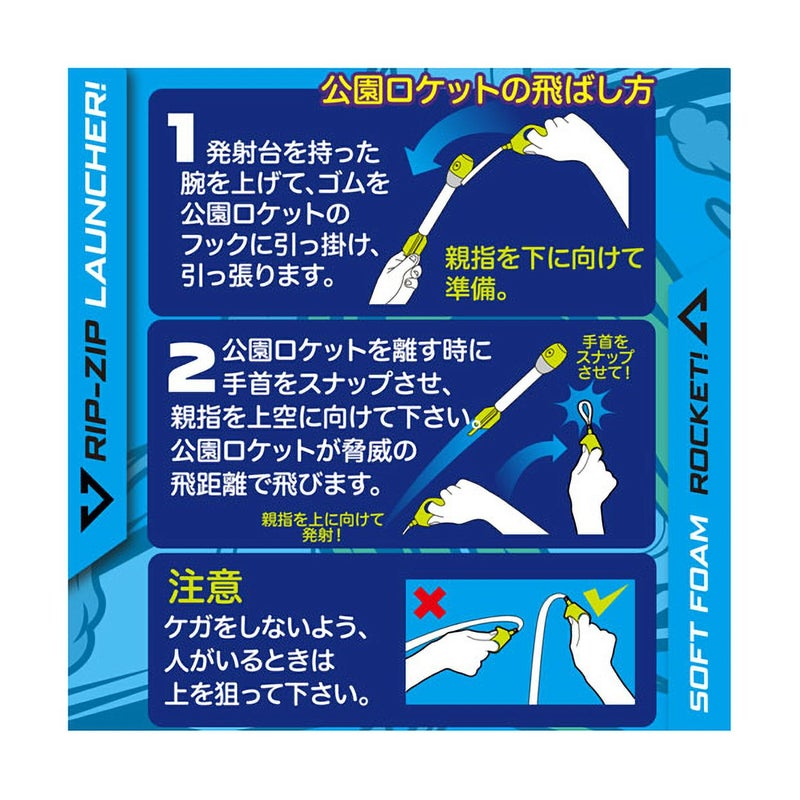 RIP-ZIP LAUNCHER!

公園ロケットの飛ばし方

1 発射台を持った腕を上げて、ゴムを公園ロケットのフックに引っ掛け、引っ張ります。

親指を下に向けて準備。

2 公園ロケットを離す時に手首をスナップさせ、親指を上空に向けて下さい。公園ロケットが脅威の飛距離で飛びます。

手首をスナップさせて!

親指を上に向けて発射!

注意
ケガをしないよう、人がいるときは上を狙って下さい。

SOFT FOAM ROCKET!