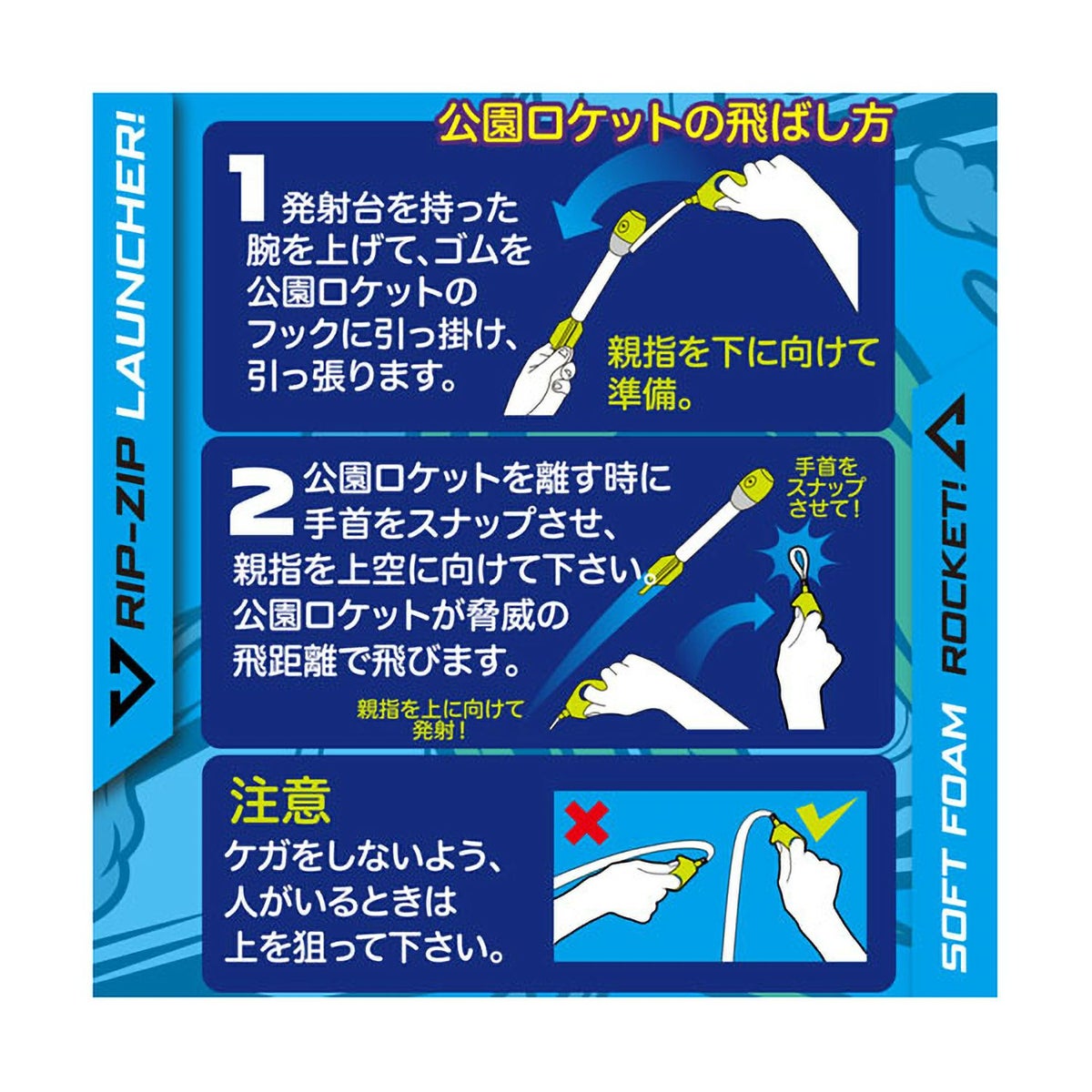 RIP-ZIP LAUNCHER!

公園ロケットの飛ばし方

1 発射台を持った腕を上げて、ゴムを公園ロケットのフックに引っ掛け、引っ張ります。

親指を下に向けて準備。

2 公園ロケットを離す時に手首をスナップさせ、親指を上空に向けて下さい。公園ロケットが脅威の飛距離で飛びます。

手首をスナップさせて！

親指を上に向けて発射！

注意
ケガをしないよう、人がいるときは上を狙って下さい。

SOFT FOAM ROCKET!